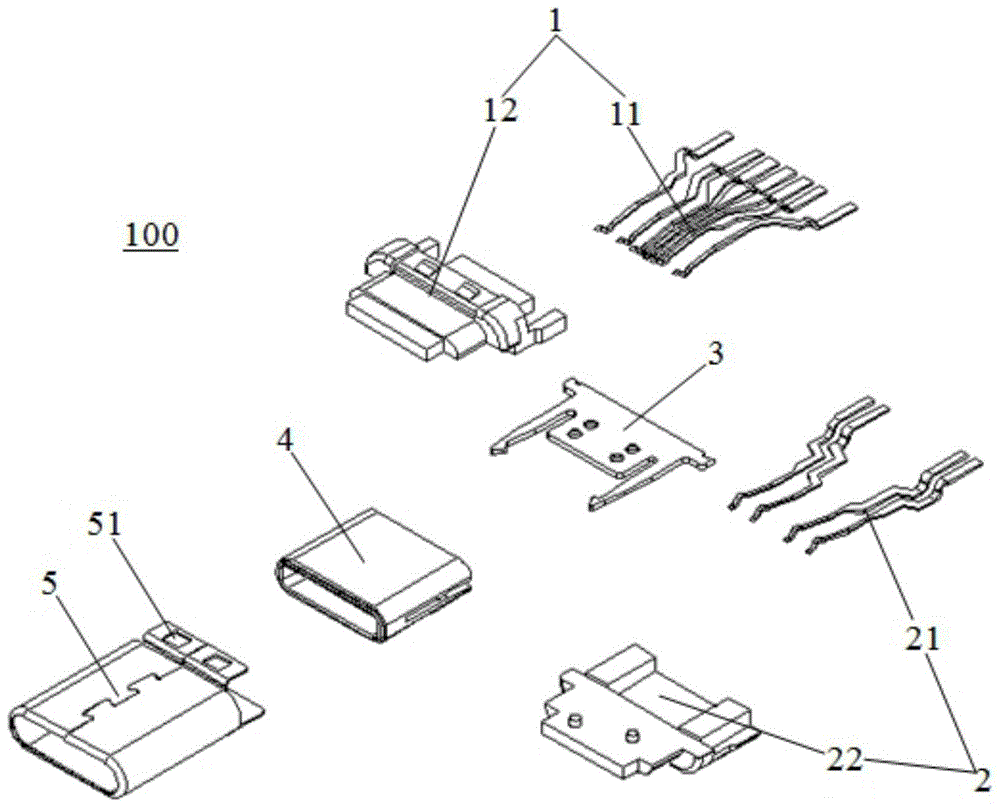 1
12
11
100
3
4
51
5
21
22
2